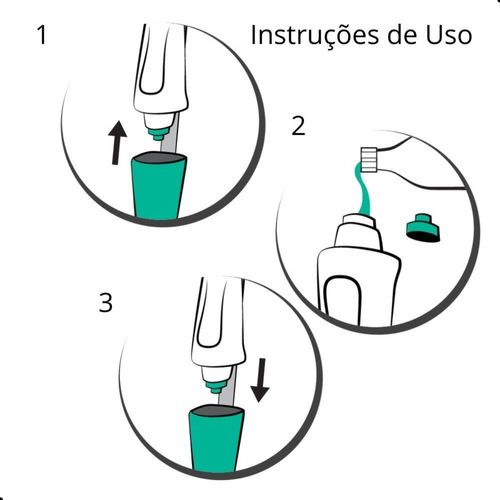 1

Instruções de Uso

2

3